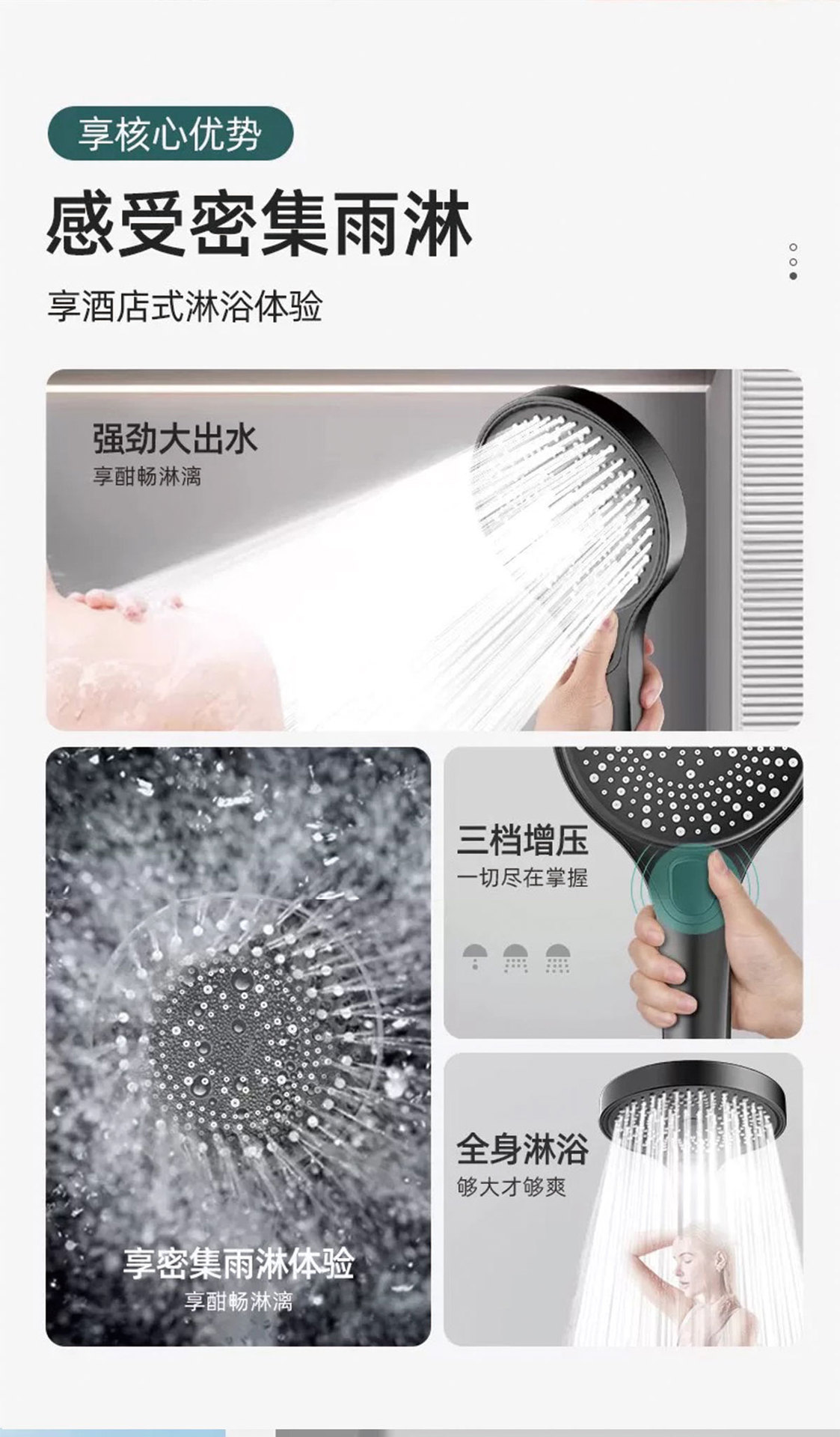 享核心优势

感受密集雨淋

享酒店式淋浴体验

强劲大出水
享酣畅淋漓

享密集雨淋体验
享酣畅淋漓

三档增压
一切尽在掌握

全身淋浴
够大才够爽