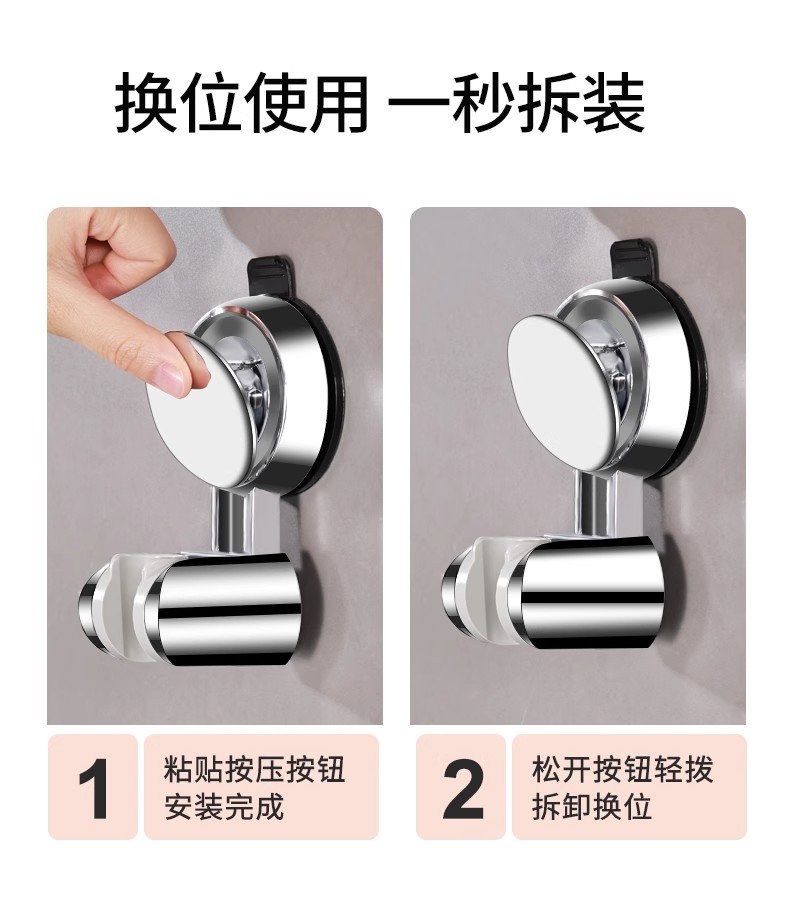 换位使用 一秒拆装

1 粘贴按压按钮
安装完成

2 松开按钮轻拨
拆卸换位