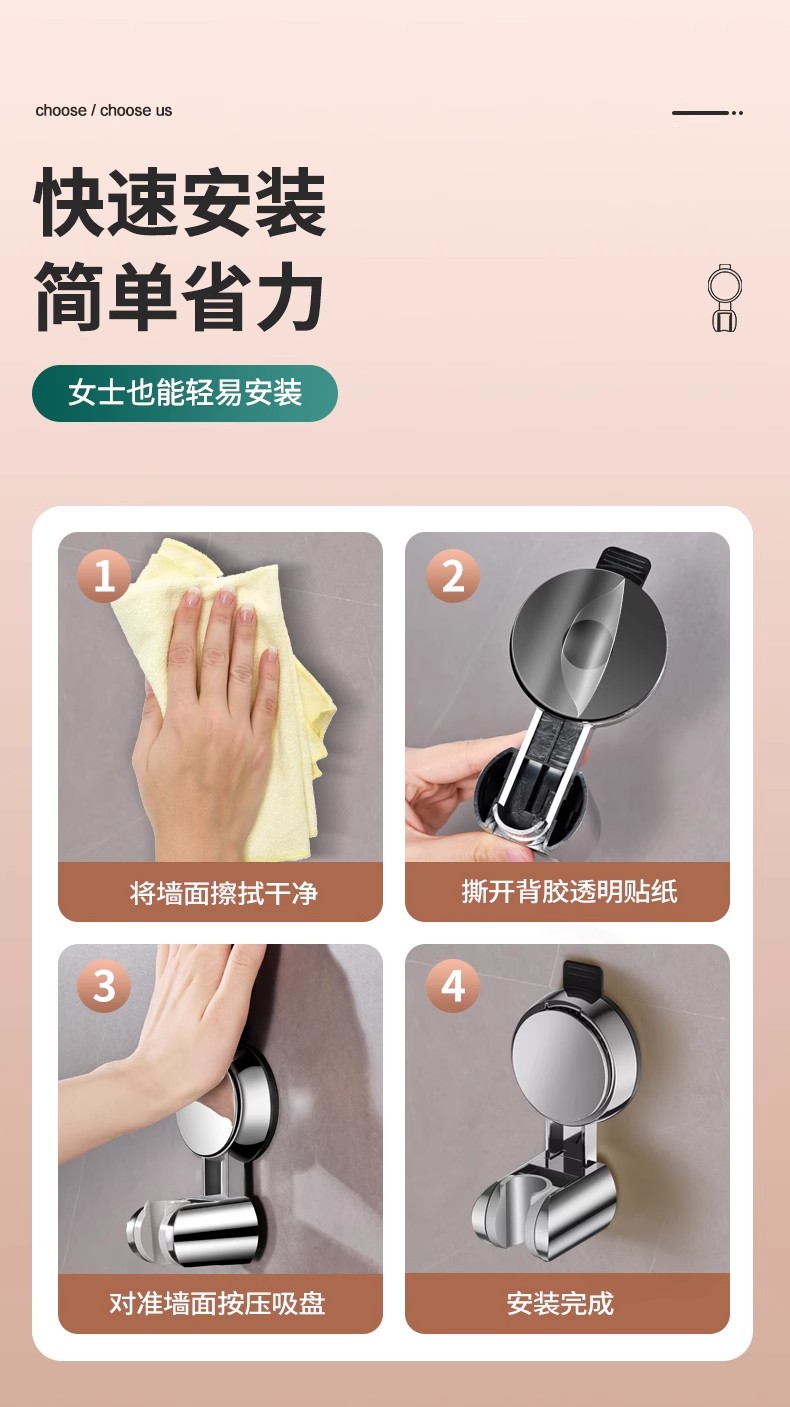 choose / choose us

快速安装
简单省力

女士也能轻易安装

1
将墙面擦拭干净

2
撕开背胶透明贴纸

3
对准墙面按压吸盘

4
安装完成